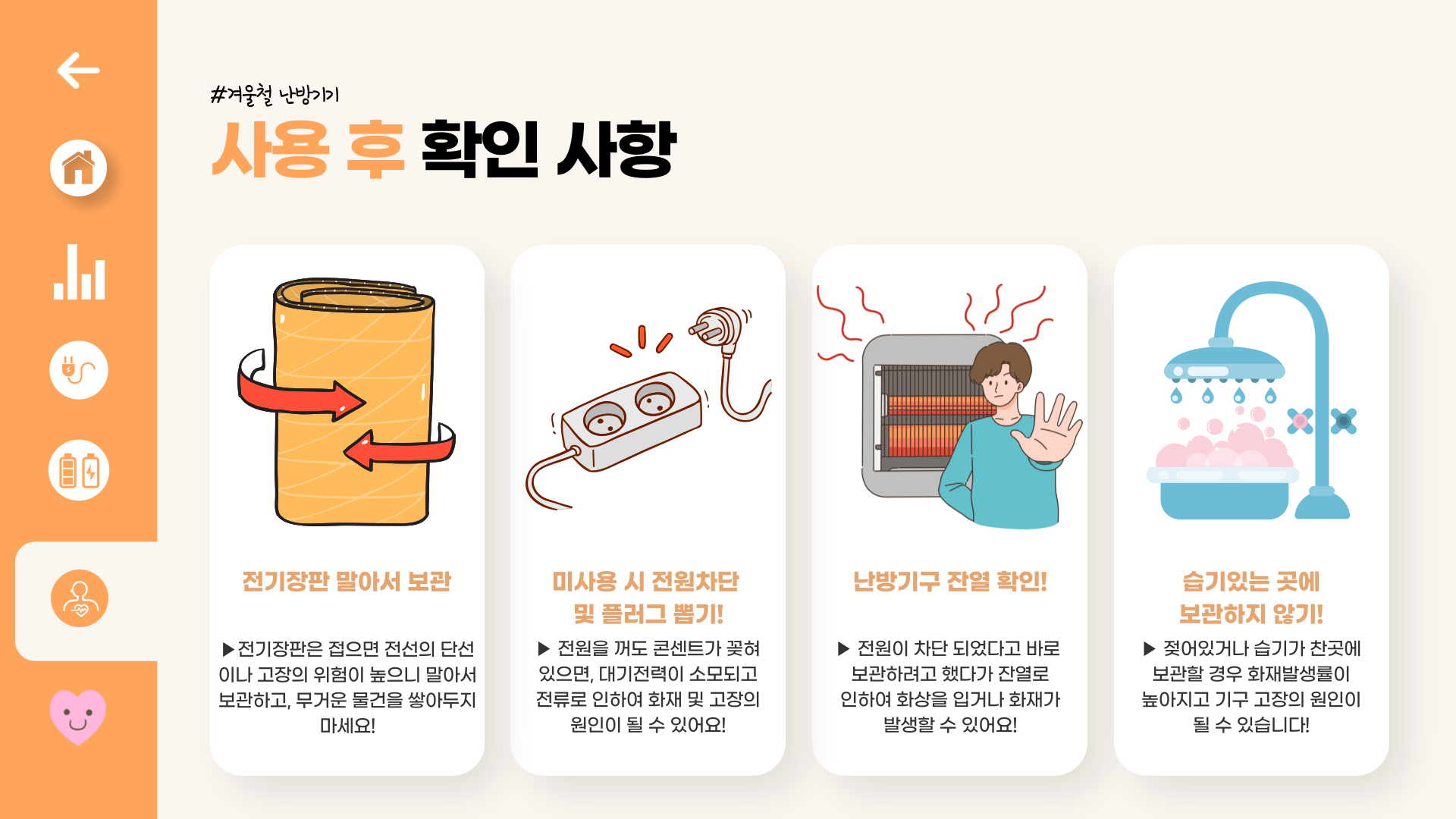 #겨울철 난방기기

사용 후 확인 사항

전기장판 말아서 보관

▶전기장판은 접으면 전선의 단선이나 고장의 위험이 높으니 말아서 보관하고, 무거운 물건을 쌓아두지 마세요!

미사용 시 전원차단 및 플러그 뽑기!

▶ 전원을 꺼도 콘센트가 꽂혀 있으면, 대기전력이 소모되고 전류로 인하여 화재 및 고장의 원인이 될 수 있어요!

난방기구 잔열 확인!

▶ 전원이 차단 되었다고 바로 보관하려고 했다가 잔열로 인하여 화상을 입거나 화재가 발생할 수 있어요!

습기있는 곳에 보관하지 않기!

▶ 젖어있거나 습기가 찬곳에 보관할 경우 화재발생률이 높아지고 기구 고장의 원인이 될 수 있습니다!