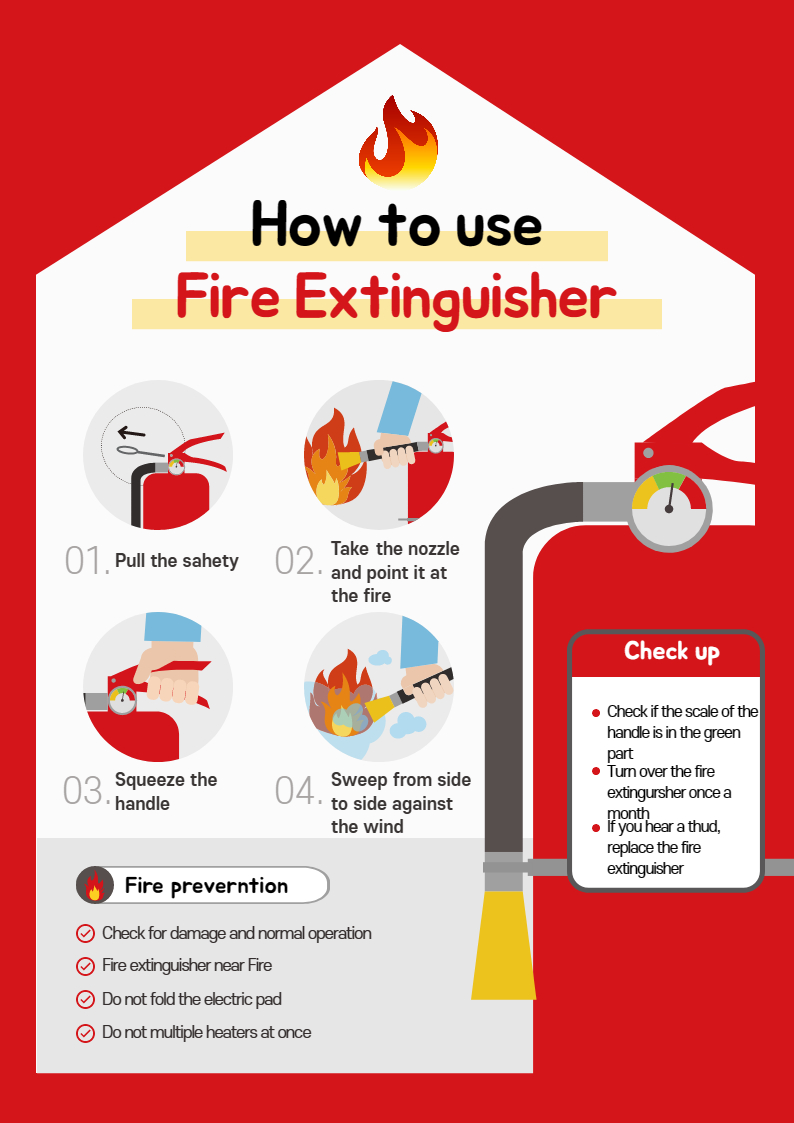 How to use
Fire Extinguisher

01. Pull the sahety

02. Take the nozzle and point it at the fire

03. Squeeze the handle

04. Sweep from side to side against the wind

Check up

Check if the scale of the handle is in the green part

Turn over the fire extingursher once a month

If you hear a thud, replace the fire extinguisher

Fire preverntion

Check for damage and normal operation

Fire extinguisher near Fire

Do not fold the electric pad

Do not multiple heaters at once