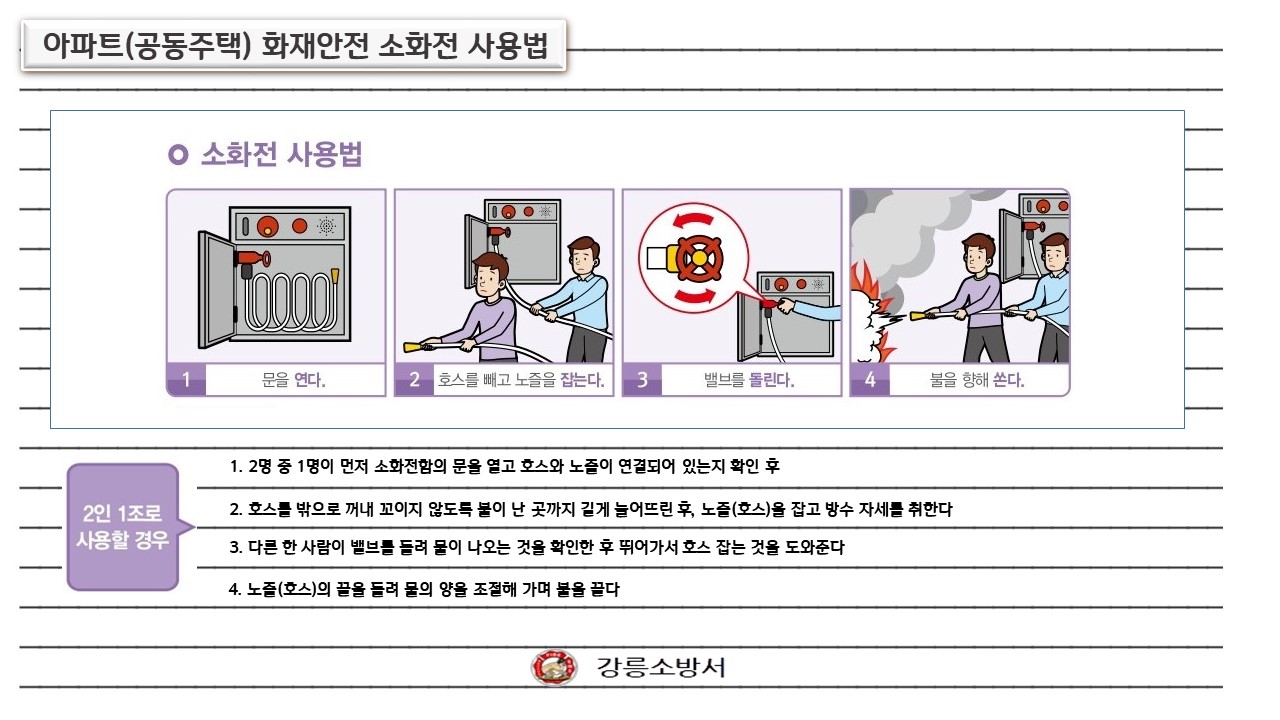 아파트(공동주택) 화재안전 소화전 사용법

소화전 사용법

1 문을 연다.

2 호스를 빼고 노즐을 잡는다.

3 밸브를 돌린다.

4 불을 향해 쏜다.

2인 1조로 사용할 경우

1. 2명 중 1명이 먼저 소화전함의 문을 열고 호스와 노즐이 연결되어 있는지 확인 후

2. 호스를 밖으로 꺼내 꼬이지 않도록 불이 난 곳까지 길게 늘어뜨린 후, 노즐(호스)을 잡고 방수 자세를 취한다

3. 다른 한 사람이 밸브를 돌려 물이 나오는 것을 확인한 후 뛰어가서 호스 잡는 것을 도와준다

4. 노즐(호스)의 끝을 돌려 물의 양을 조절해 가며 불을 끈다

강릉소방서